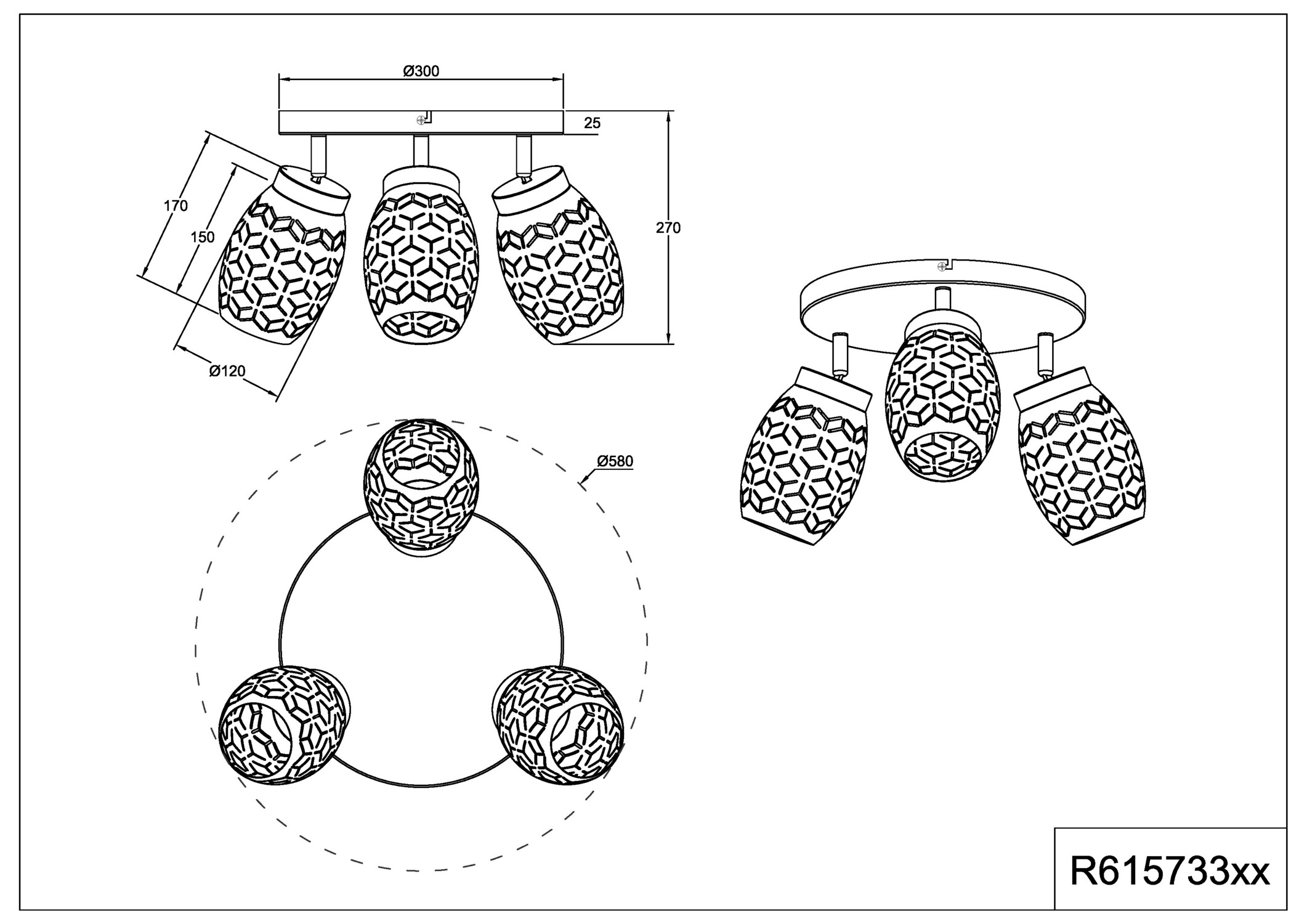 Ø300

25

170

150

270

Ø120

Ø580

R615733xx