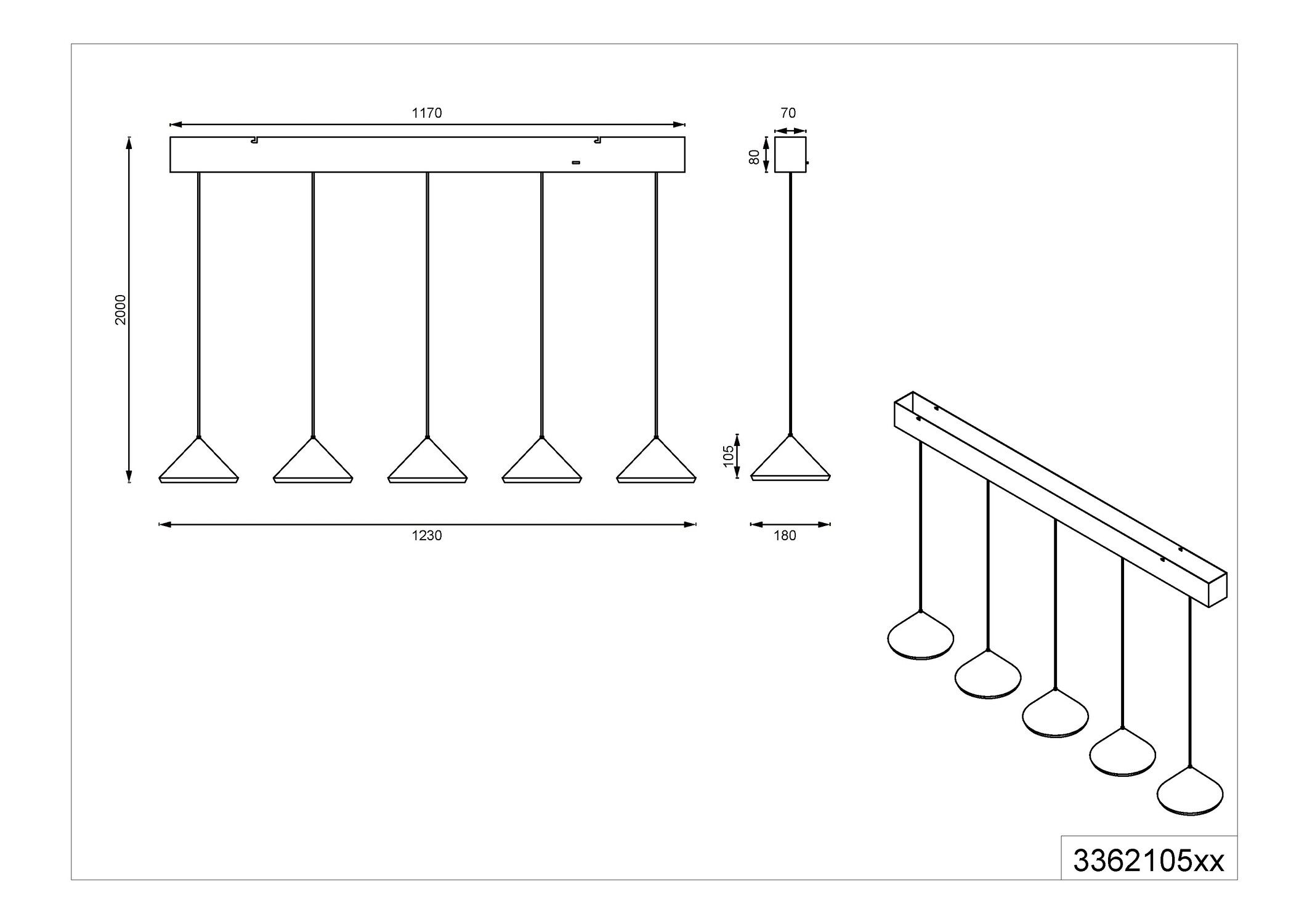 1170

70

80

2000

105

1230

180

3362105xx