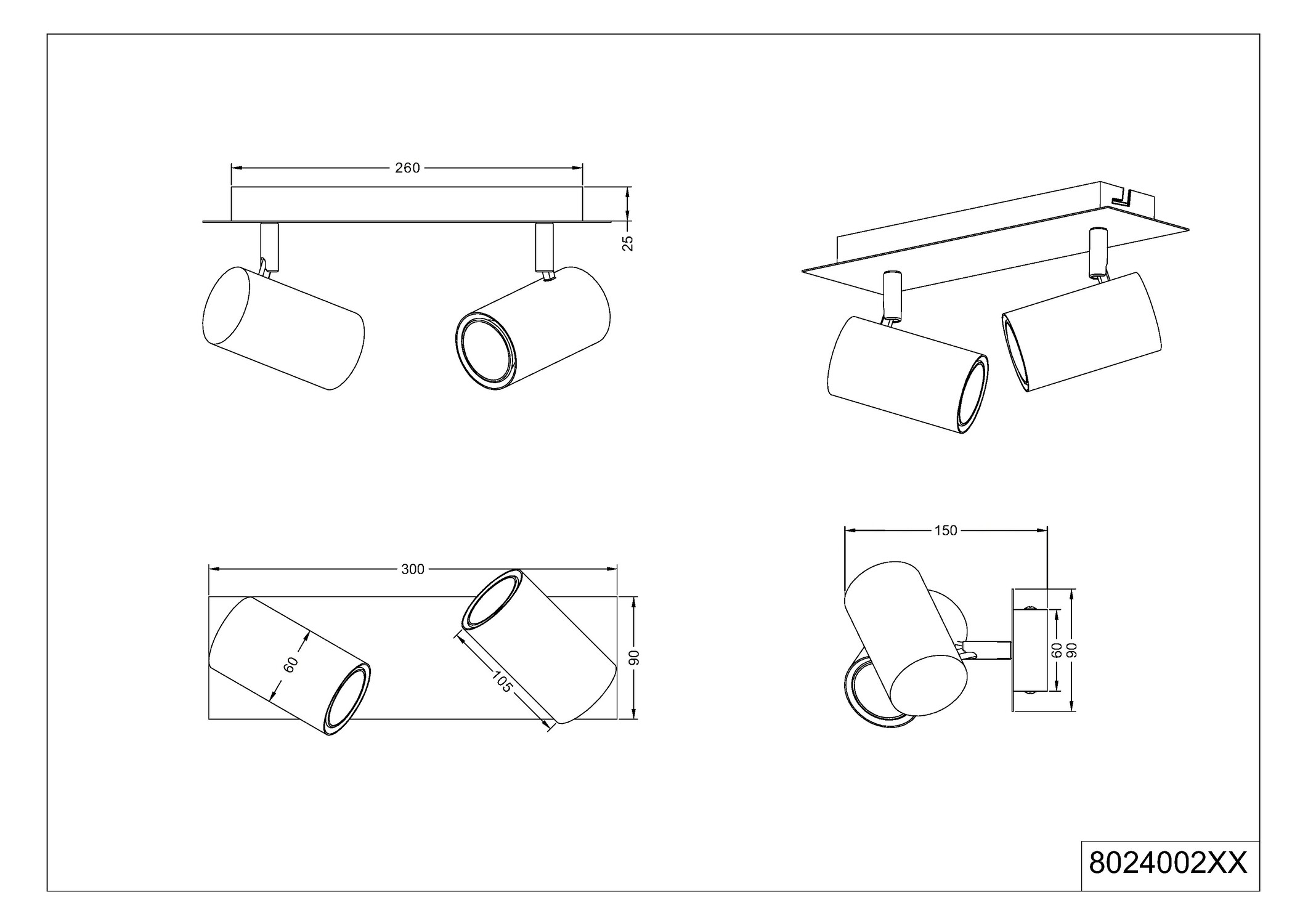 260

25

300

60

105

90

150

60

90

8024002XX