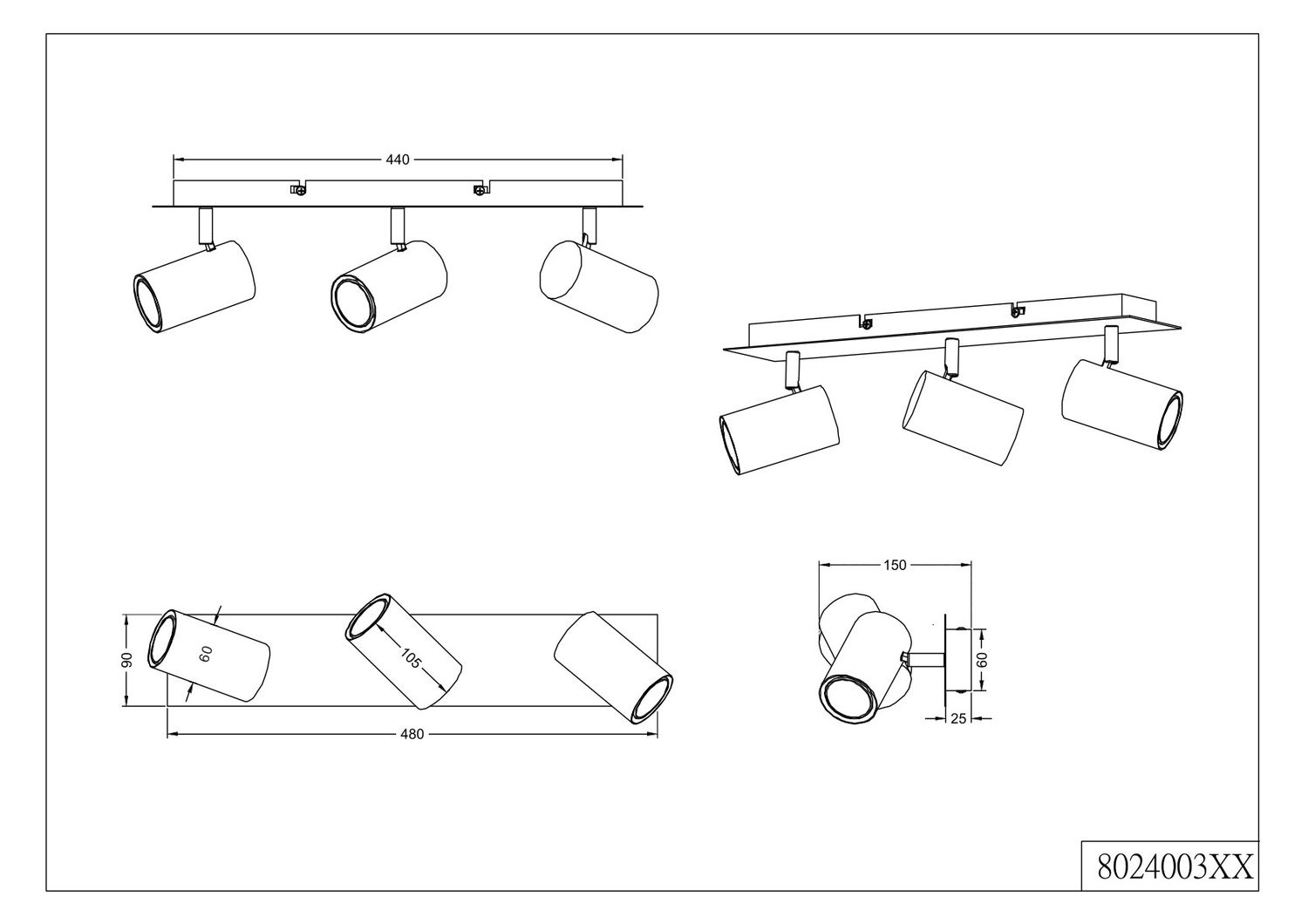 440

90

60

105

480

150

60

25

8024003XX