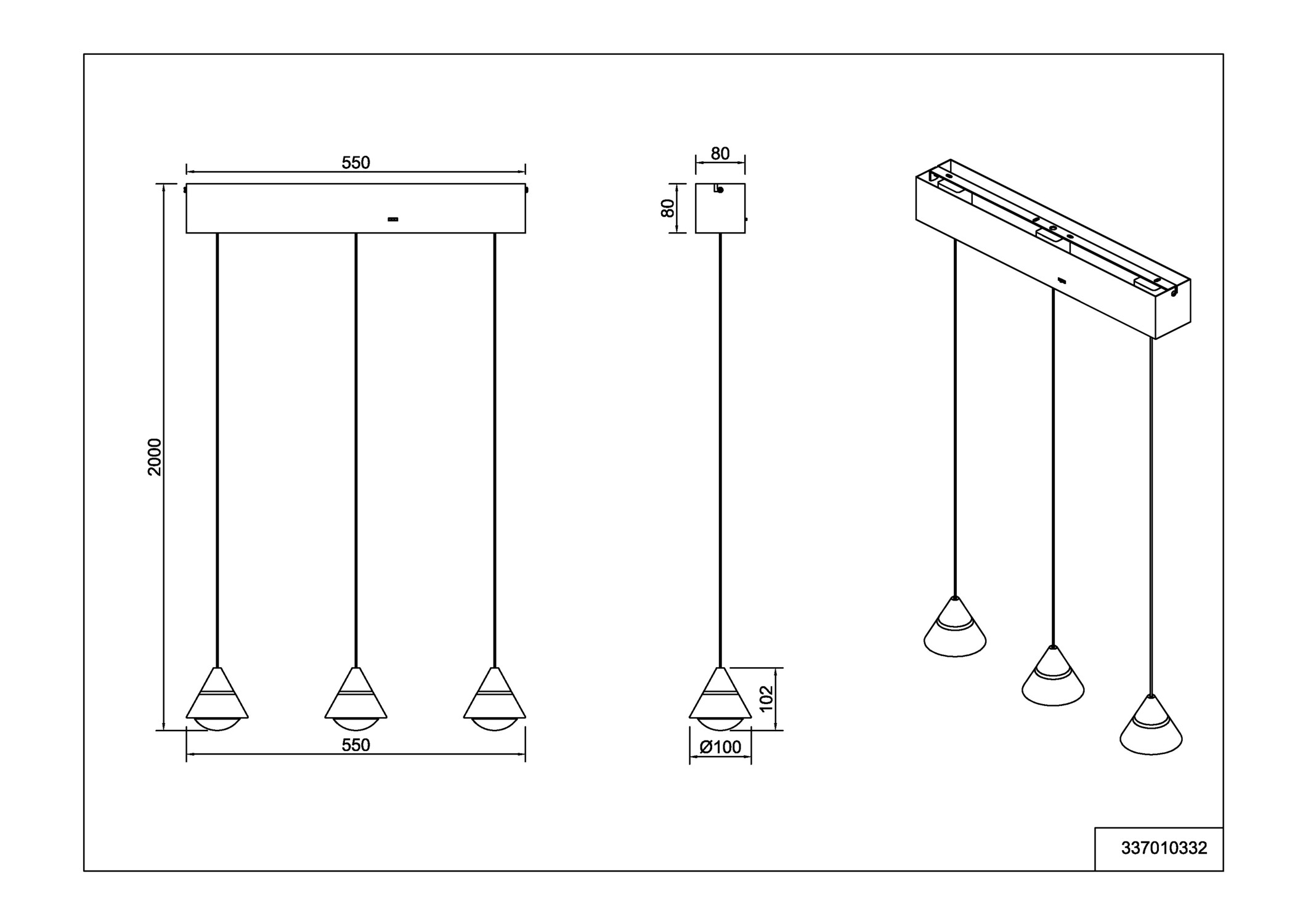 550
2000
550
80
80
102
Ø100
337010332