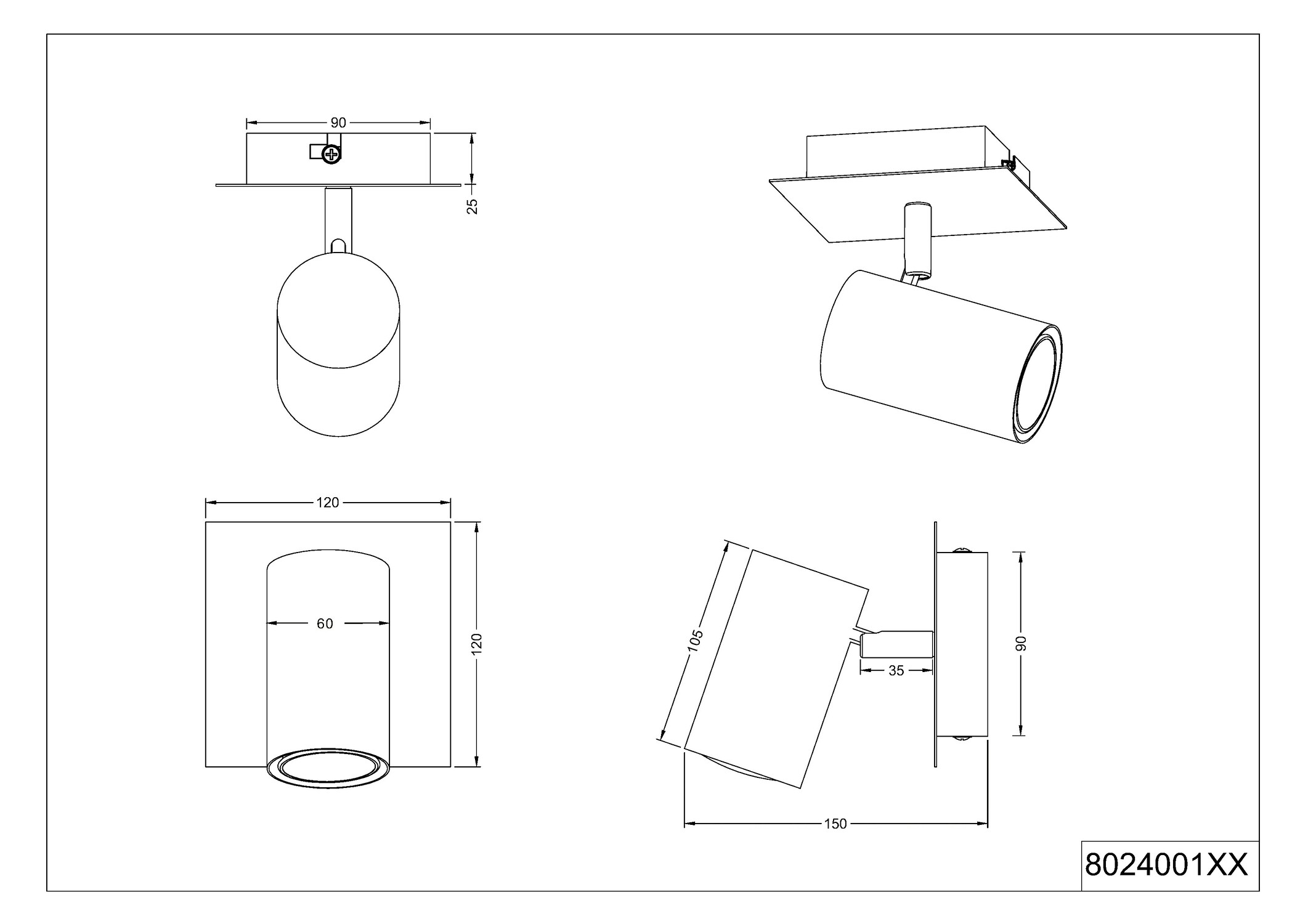 90

25

120

60

120

105

35

90

150

8024001XX