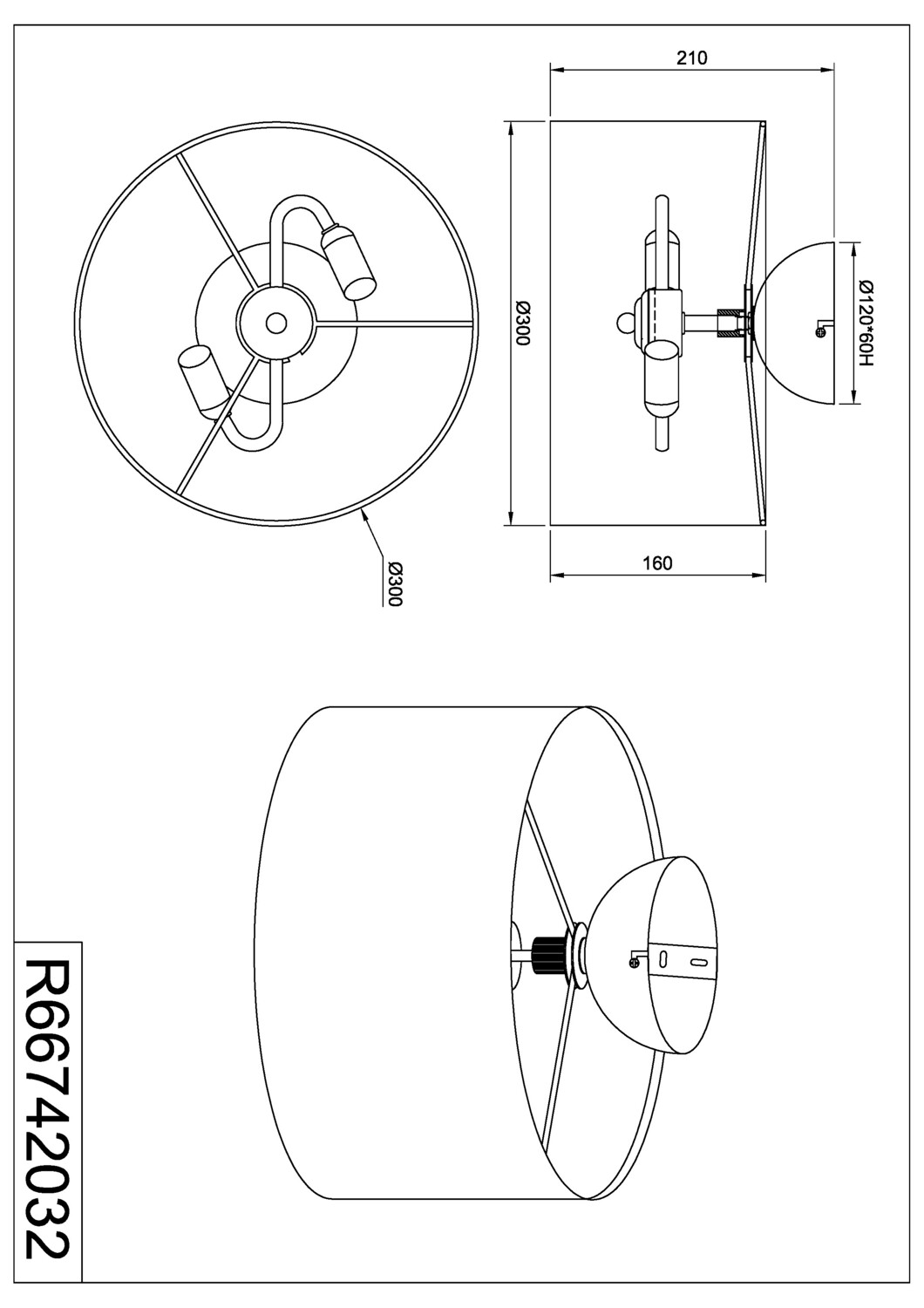 210

Ø300

Ø120*60H

160

Ø300

R66742032