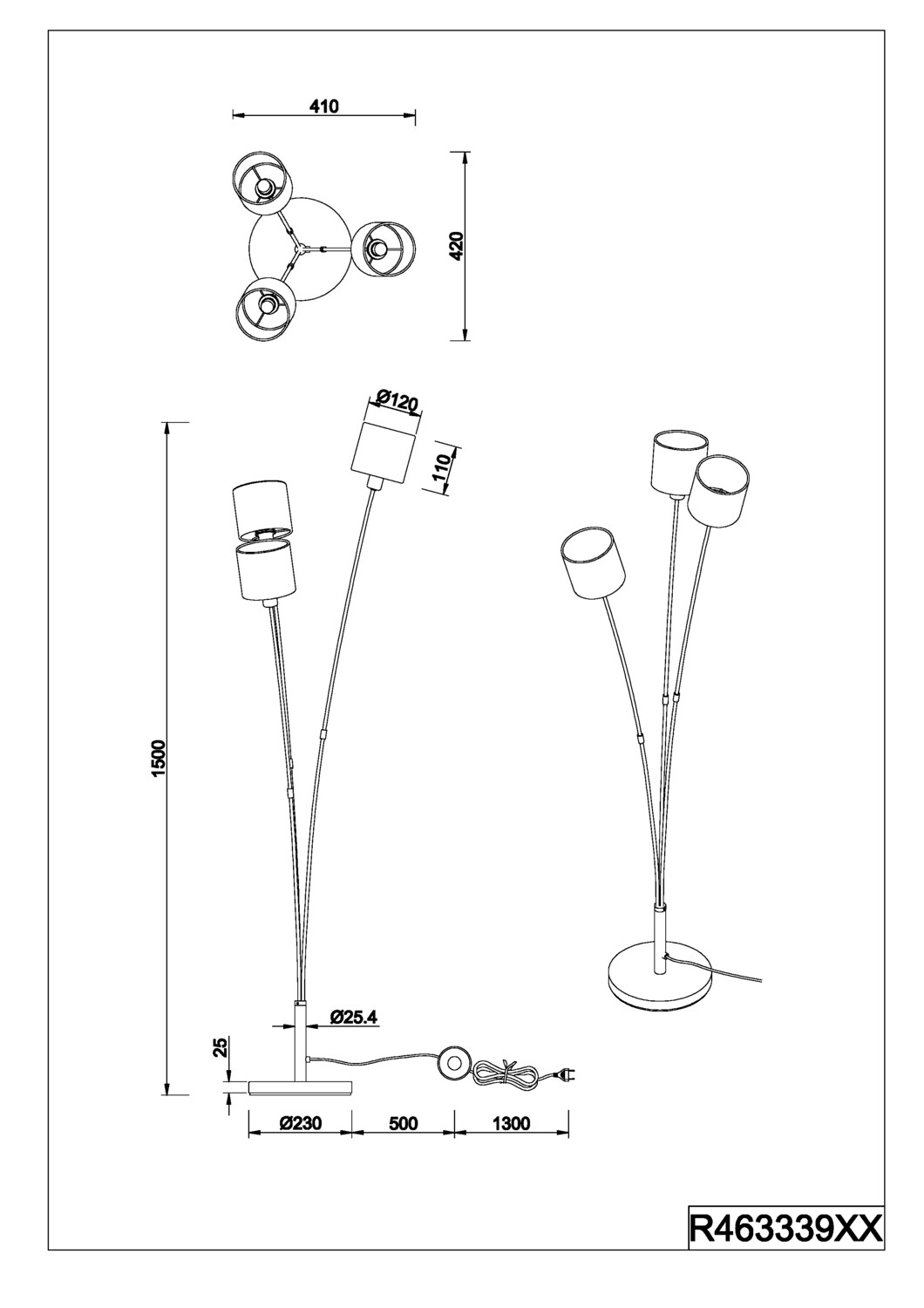 410

420

Ø120

110

1500

Ø25.4

25

Ø230

500

1300

R463339XX