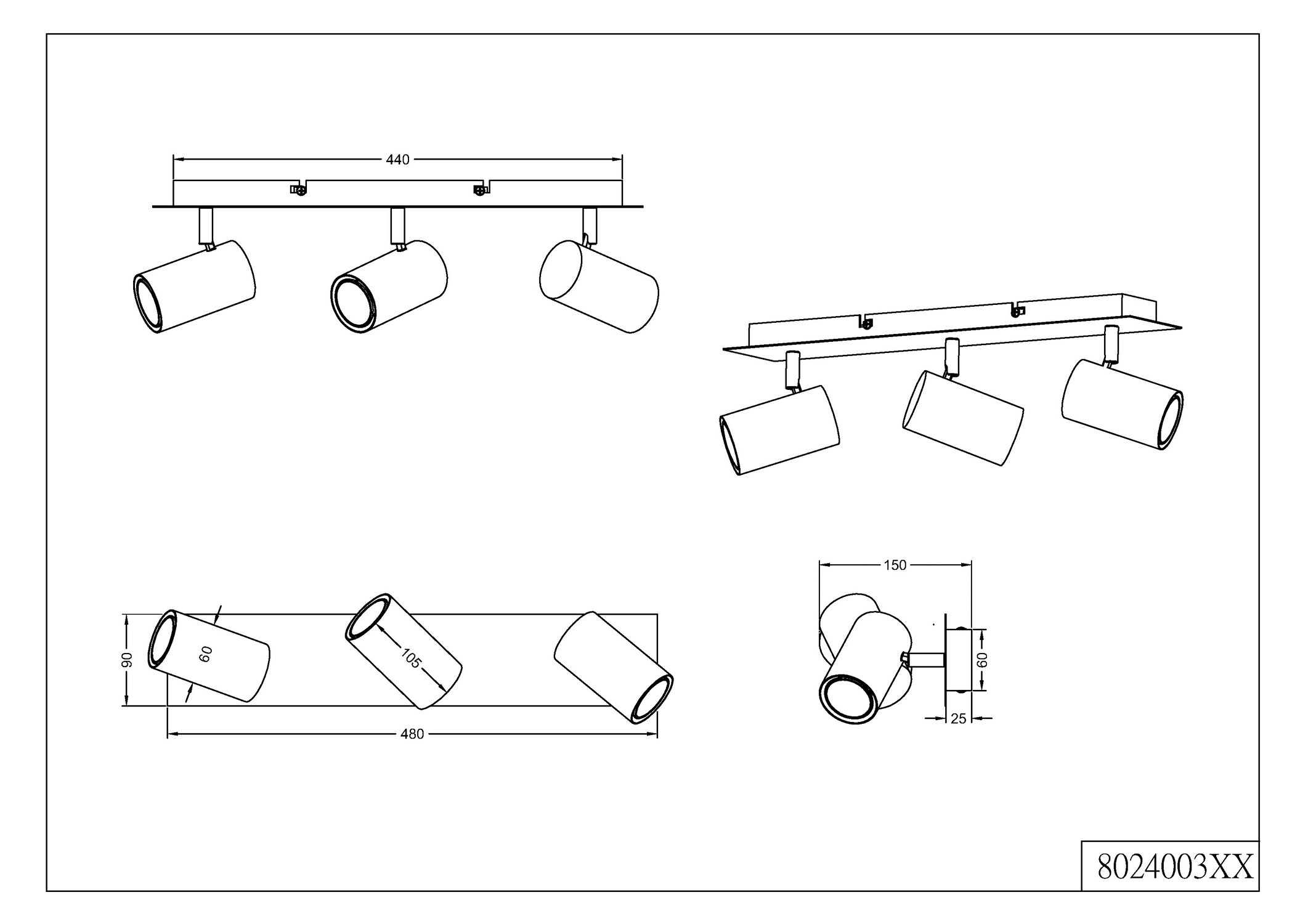 440

90

60

105

480

150

60

25

8024003XX