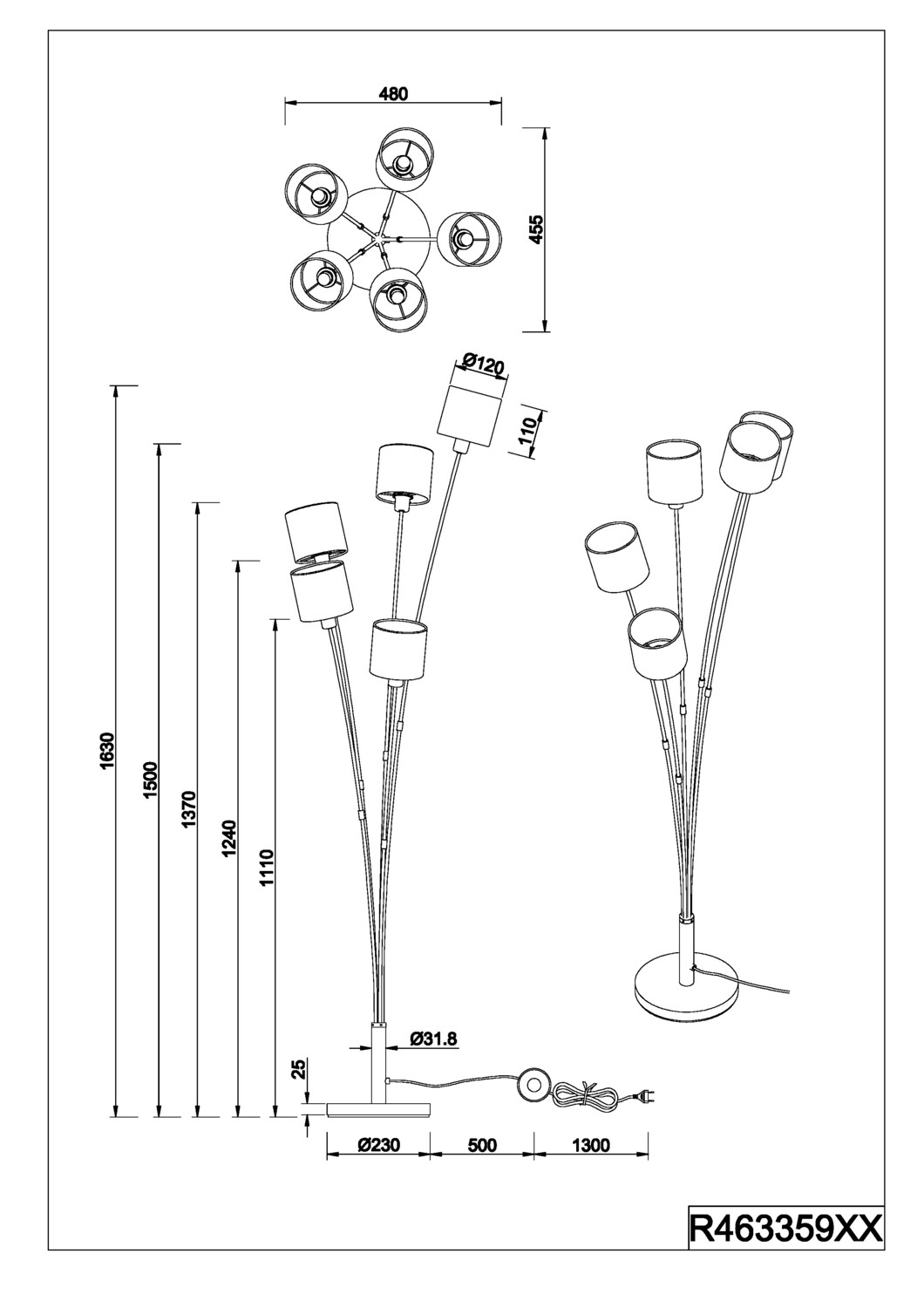 480

455

Ø120

110

1630

1500

1370

1240

1110

Ø31.8

25

Ø230

500

1300

R463359XX