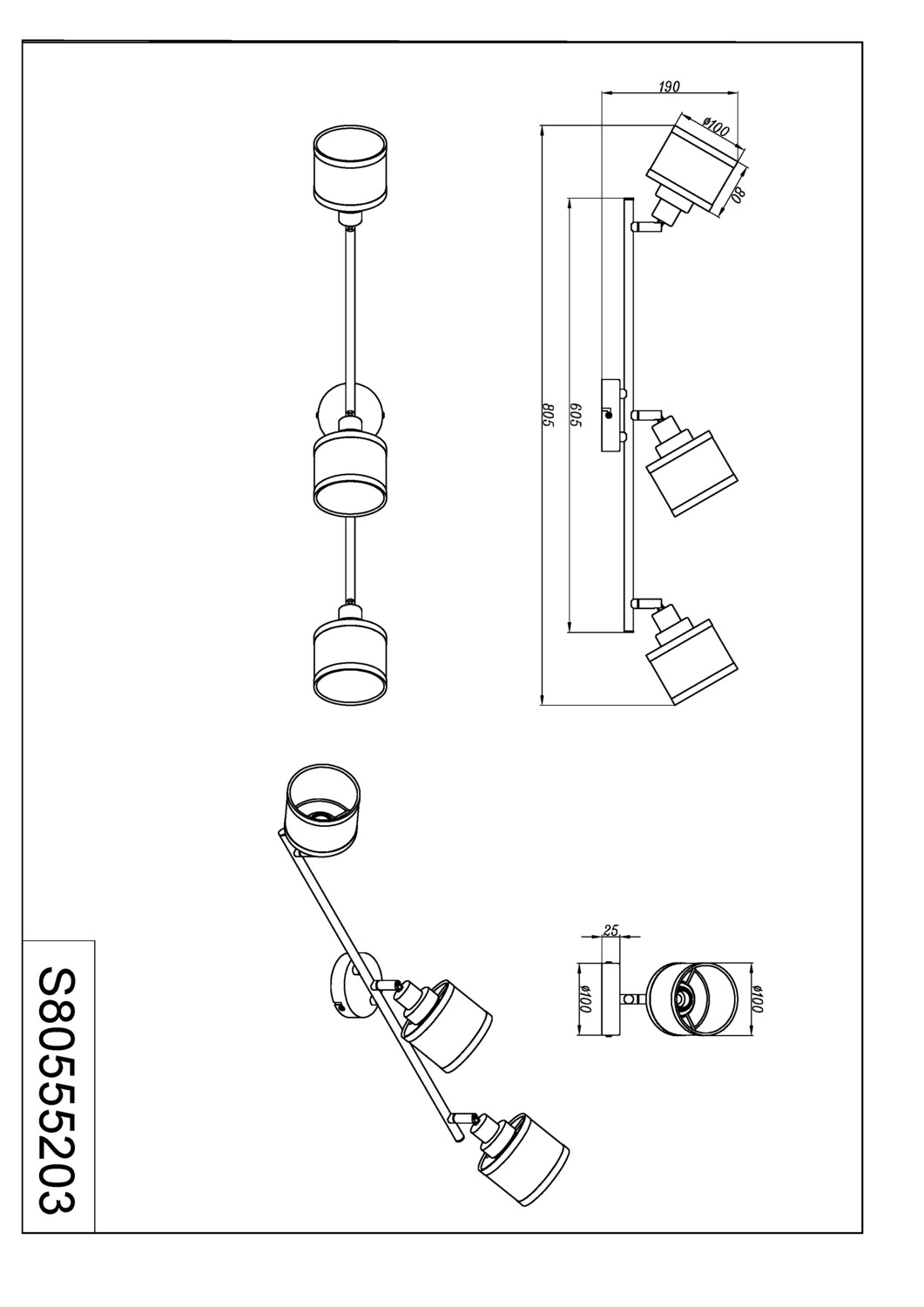 190
ø100
80
805
605
25
ø100
ø100
S80555203